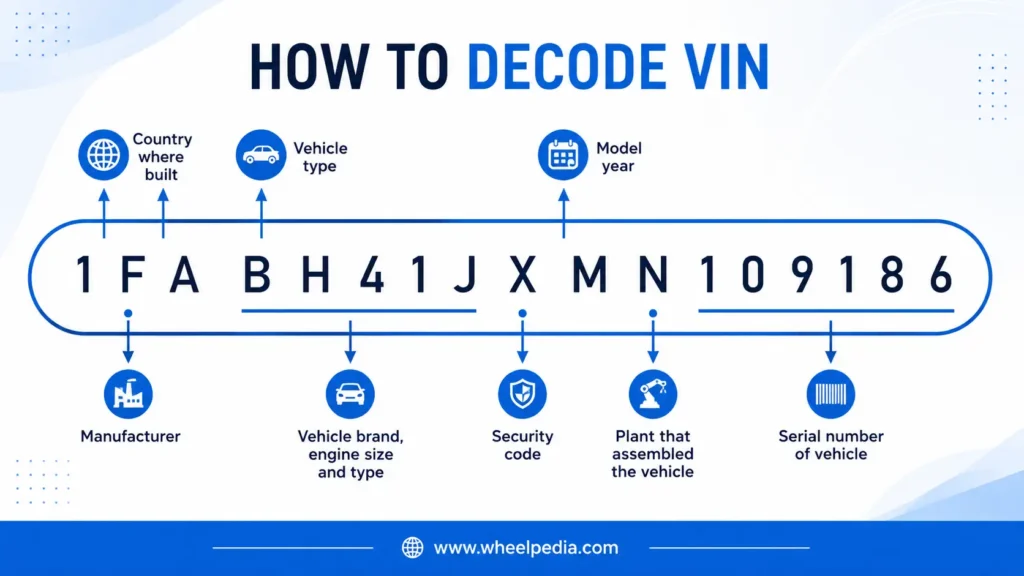 HOW TO DECODE VIN

Country where built

Vehicle type

Model year

1 F A B H 4 1 J X M N 1 0 9 1 8 6

Manufacturer

Vehicle brand, engine size and type

Security code

Plant that assembled the vehicle

Serial number of vehicle

www.wheelpedia.com